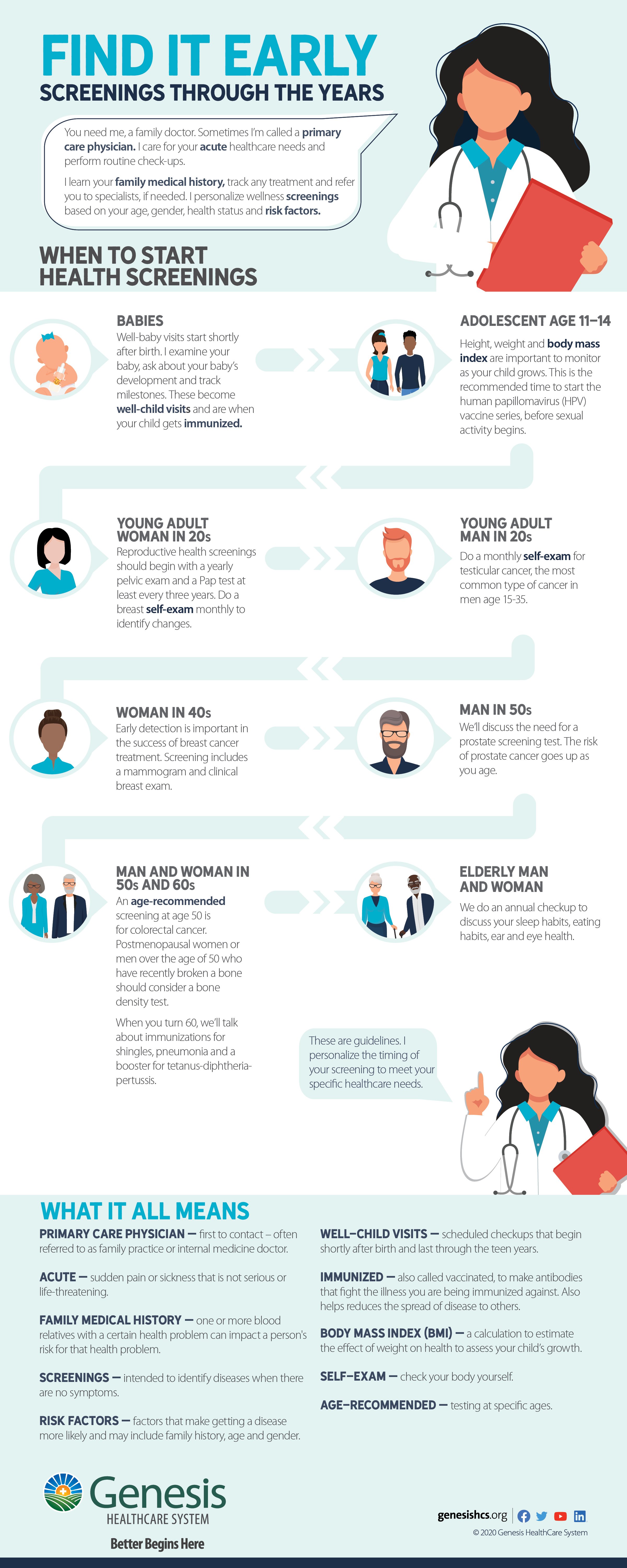 FIND IT EARLY
SCREENINGS THROUGH THE YEARS

You need me, a family doctor. Sometimes I'm called a primary care physician. I care for your acute healthcare needs and perform routine check-ups.

I learn your family medical history, track any treatment and refer you to specialists, if needed. I personalize wellness screenings based on your age, gender, health status and risk factors.

WHEN TO START HEALTH SCREENINGS

BABIES
Well-baby visits start shortly after birth. I examine your baby, ask about your baby's development and track milestones. These become well-child visits and are when your child gets immunized.

ADOLESCENT AGE 11–14
Height, weight and body mass index are important to monitor as your child grows. This is the recommended time to start the human papillomavirus (HPV) vaccine series, before sexual activity begins.

YOUNG ADULT WOMAN IN 20s
Reproductive health screenings should begin with a yearly pelvic exam and a Pap test at least every three years. Do a breast self-exam monthly to identify changes.

YOUNG ADULT MAN IN 20s
Do a monthly self-exam for testicular cancer, the most common type of cancer in men age 15-35.

WOMAN IN 40s
Early detection is important in the success of breast cancer treatment. Screening includes a mammogram and clinical breast exam.

MAN IN 50s
We'll discuss the need for a prostate screening test. The risk of prostate cancer goes up as you age.

MAN AND WOMAN IN 50s AND 60s
An age-recommended screening at age 50 is for colorectal cancer. Postmenopausal women or men over the age of 50 who have recently broken a bone should consider a bone density test.

When you turn 60, we'll talk about immunizations for shingles, pneumonia and a booster for tetanus-diphtheria-pertussis.

ELDERLY MAN AND WOMAN
We do an annual checkup to discuss your sleep habits, eating habits, ear and eye health.

These are guidelines. I personalize the timing of your screening to meet your specific healthcare needs.

WHAT IT ALL MEANS

PRIMARY CARE PHYSICIAN — first to contact – often referred to as family practice or internal medicine doctor.

ACUTE — sudden pain or sickness that is not serious or life-threatening.

FAMILY MEDICAL HISTORY — one or more blood relatives with a certain health problem can impact a person's risk for that health problem.

SCREENINGS — intended to identify diseases when there are no symptoms.

RISK FACTORS — factors that make getting a disease more likely and may include family history, age and gender.

WELL–CHILD VISITS — scheduled checkups that begin shortly after birth and last through the teen years.

IMMUNIZED — also called vaccinated, to make antibodies that fight the illness you are being immunized against. Also helps reduces the spread of disease to others.

BODY MASS INDEX (BMI) — a calculation to estimate the effect of weight on health to assess your child's growth.

SELF–EXAM — check your body yourself.

AGE–RECOMMENDED — testing at specific ages.

Genesis
HEALTHCARE SYSTEM
Better Begins Here

genesishcs.org
© 2020 Genesis HealthCare System