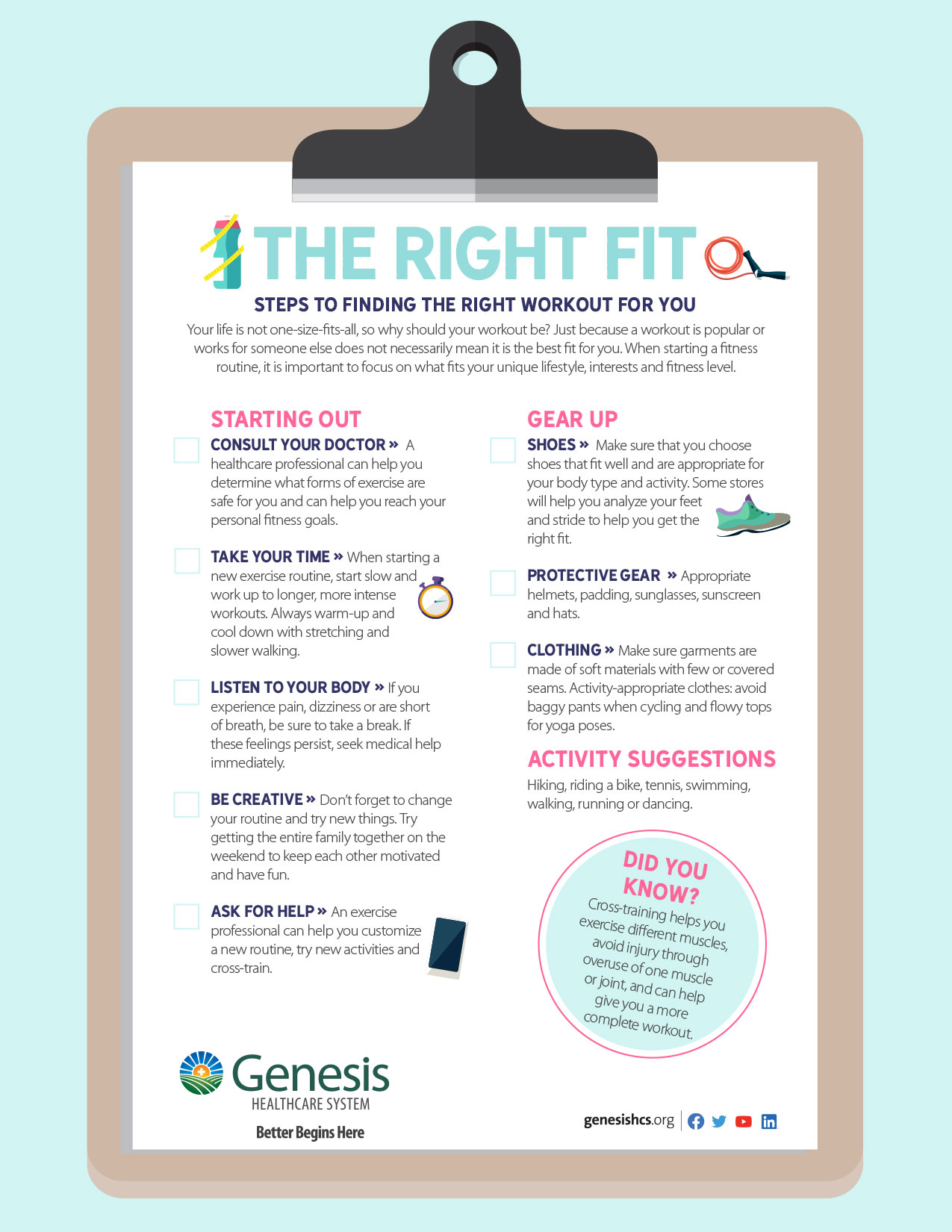 THE RIGHT FIT

STEPS TO FINDING THE RIGHT WORKOUT FOR YOU

Your life is not one-size-fits-all, so why should your workout be? Just because a workout is popular or works for someone else does not necessarily mean it is the best fit for you. When starting a fitness routine, it is important to focus on what fits your unique lifestyle, interests and fitness level.

STARTING OUT

CONSULT YOUR DOCTOR » A healthcare professional can help you determine what forms of exercise are safe for you and can help you reach your personal fitness goals.

TAKE YOUR TIME » When starting a new exercise routine, start slow and work up to longer, more intense workouts. Always warm-up and cool down with stretching and slower walking.

LISTEN TO YOUR BODY » If you experience pain, dizziness or are short of breath, be sure to take a break. If these feelings persist, seek medical help immediately.

BE CREATIVE » Don't forget to change your routine and try new things. Try getting the entire family together on the weekend to keep each other motivated and have fun.

ASK FOR HELP » An exercise professional can help you customize a new routine, try new activities and cross-train.

GEAR UP

SHOES » Make sure that you choose shoes that fit well and are appropriate for your body type and activity. Some stores will help you analyze your feet and stride to help you get the right fit.

PROTECTIVE GEAR » Appropriate helmets, padding, sunglasses, sunscreen and hats.

CLOTHING » Make sure garments are made of soft materials with few or covered seams. Activity-appropriate clothes: avoid baggy pants when cycling and flowy tops for yoga poses.

ACTIVITY SUGGESTIONS

Hiking, riding a bike, tennis, swimming, walking, running or dancing.

DID YOU KNOW?
Cross-training helps you exercise different muscles, avoid injury through overuse of one muscle or joint, and can help give you a more complete workout.

Genesis
HEALTHCARE SYSTEM
Better Begins Here

genesishcs.org