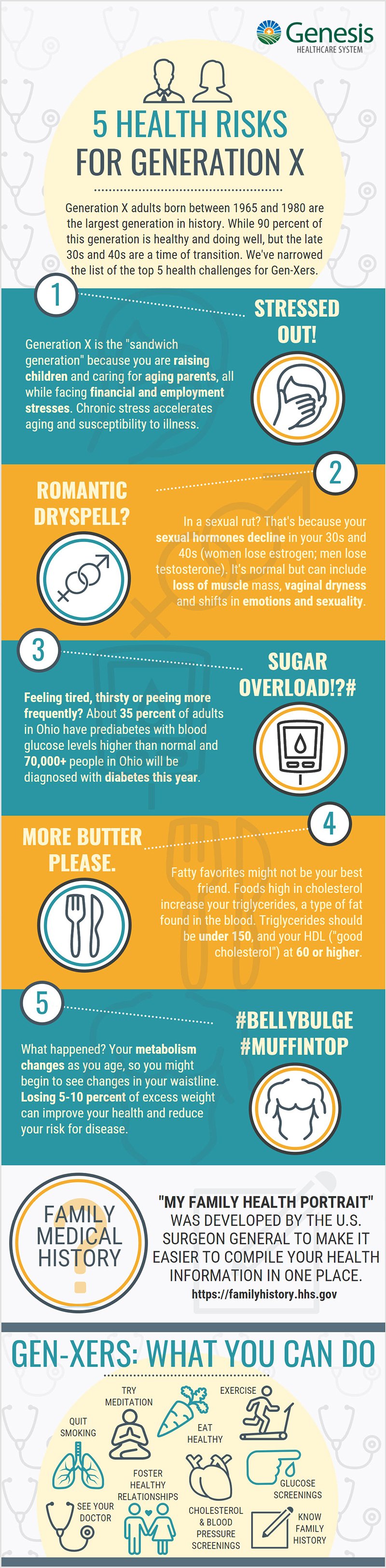 Genesis
HEALTHCARE SYSTEM

5 HEALTH RISKS FOR GENERATION X

Generation X adults born between 1965 and 1980 are the largest generation in history. While 90 percent of this generation is healthy and doing well, but the late 30s and 40s are a time of transition. We've narrowed the list of the top 5 health challenges for Gen-Xers.

1

STRESSED OUT!

Generation X is the "sandwich generation" because you are raising children and caring for aging parents, all while facing financial and employment stresses. Chronic stress accelerates aging and susceptibility to illness.

2

ROMANTIC DRYSPELL?

In a sexual rut? That's because your sexual hormones decline in your 30s and 40s (women lose estrogen; men lose testosterone). It's normal but can include loss of muscle mass, vaginal dryness and shifts in emotions and sexuality.

3

SUGAR OVERLOAD!?#

Feeling tired, thirsty or peeing more frequently? About 35 percent of adults in Ohio have prediabetes with blood glucose levels higher than normal and 70,000+ people in Ohio will be diagnosed with diabetes this year.

4

MORE BUTTER PLEASE.

Fatty favorites might not be your best friend. Foods high in cholesterol increase your triglycerides, a type of fat found in the blood. Triglycerides should be under 150, and your HDL ("good cholesterol") at 60 or higher.

5

#BELLYBULGE #MUFFINTOP

What happened? Your metabolism changes as you age, so you might begin to see changes in your waistline. Losing 5-10 percent of excess weight can improve your health and reduce your risk for disease.

FAMILY MEDICAL HISTORY

"MY FAMILY HEALTH PORTRAIT" WAS DEVELOPED BY THE U.S. SURGEON GENERAL TO MAKE IT EASIER TO COMPILE YOUR HEALTH INFORMATION IN ONE PLACE.
https://familyhistory.hhs.gov

GEN-XERS: WHAT YOU CAN DO

TRY MEDITATION
EXERCISE
QUIT SMOKING
EAT HEALTHY
FOSTER HEALTHY RELATIONSHIPS
GLUCOSE SCREENINGS
SEE YOUR DOCTOR
CHOLESTEROL & BLOOD PRESSURE SCREENINGS
KNOW FAMILY HISTORY