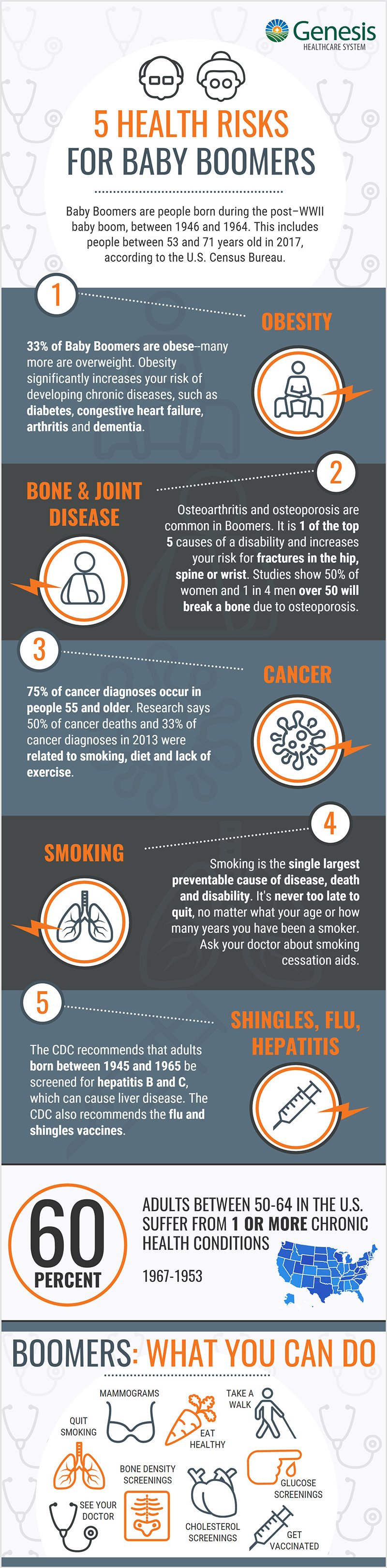 Genesis
HEALTHCARE SYSTEM

5 HEALTH RISKS FOR BABY BOOMERS

Baby Boomers are people born during the post–WWII baby boom, between 1946 and 1964. This includes people between 53 and 71 years old in 2017, according to the U.S. Census Bureau.

1

OBESITY

33% of Baby Boomers are obese–many more are overweight. Obesity significantly increases your risk of developing chronic diseases, such as diabetes, congestive heart failure, arthritis and dementia.

2

BONE & JOINT DISEASE

Osteoarthritis and osteoporosis are common in Boomers. It is 1 of the top 5 causes of a disability and increases your risk for fractures in the hip, spine or wrist. Studies show 50% of women and 1 in 4 men over 50 will break a bone due to osteoporosis.

3

CANCER

75% of cancer diagnoses occur in people 55 and older. Research says 50% of cancer deaths and 33% of cancer diagnoses in 2013 were related to smoking, diet and lack of exercise.

4

SMOKING

Smoking is the single largest preventable cause of disease, death and disability. It's never too late to quit, no matter what your age or how many years you have been a smoker. Ask your doctor about smoking cessation aids.

5

SHINGLES, FLU, HEPATITIS

The CDC recommends that adults born between 1945 and 1965 be screened for hepatitis B and C, which can cause liver disease. The CDC also recommends the flu and shingles vaccines.

60 PERCENT

ADULTS BETWEEN 50-64 IN THE U.S. SUFFER FROM 1 OR MORE CHRONIC HEALTH CONDITIONS

1967-1953

BOOMERS: WHAT YOU CAN DO

MAMMOGRAMS
TAKE A WALK
QUIT SMOKING
EAT HEALTHY
BONE DENSITY SCREENINGS
GLUCOSE SCREENINGS
SEE YOUR DOCTOR
CHOLESTEROL SCREENINGS
GET VACCINATED