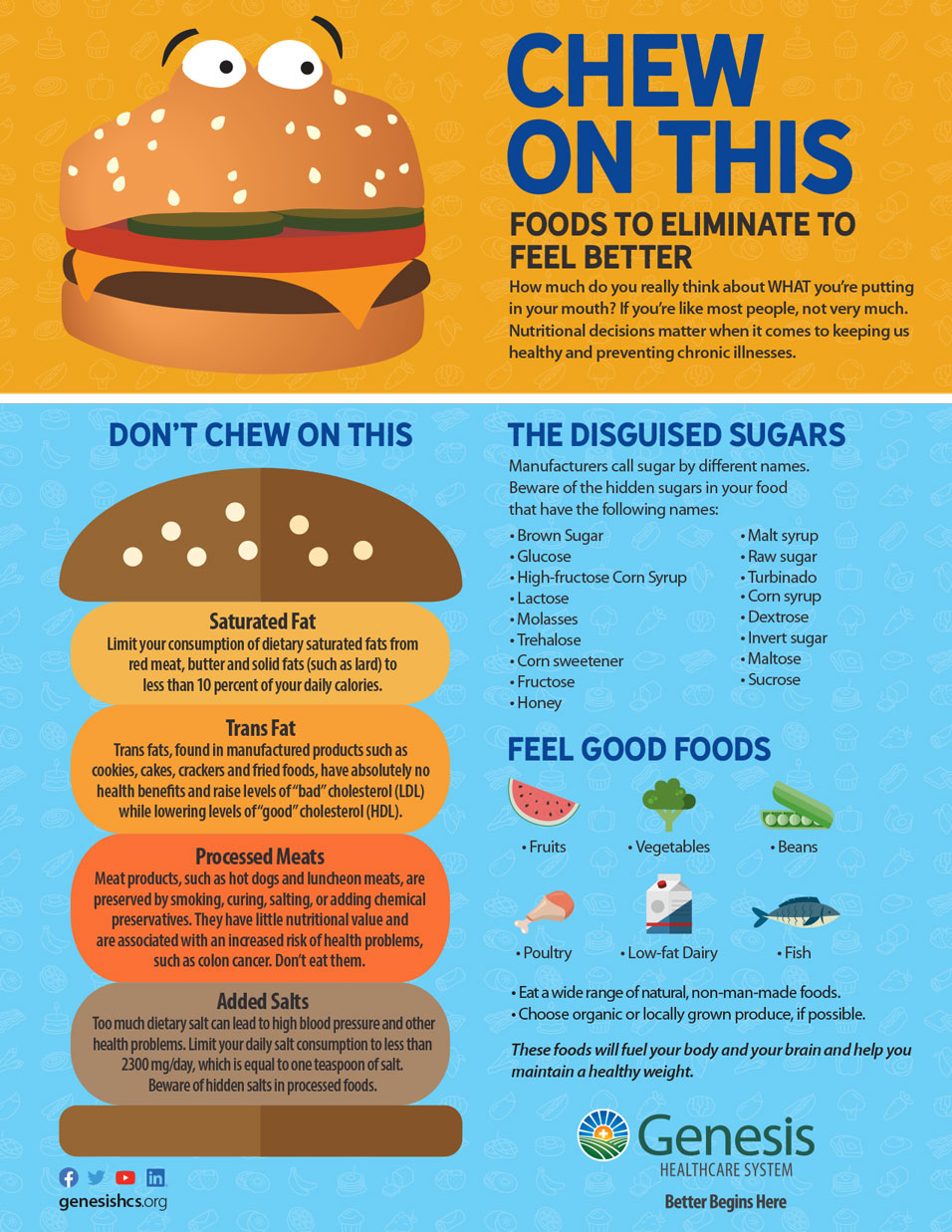 CHEW ON THIS

FOODS TO ELIMINATE TO FEEL BETTER

How much do you really think about WHAT you're putting in your mouth? If you're like most people, not very much. Nutritional decisions matter when it comes to keeping us healthy and preventing chronic illnesses.

DON'T CHEW ON THIS

Saturated Fat
Limit your consumption of dietary saturated fats from red meat, butter and solid fats (such as lard) to less than 10 percent of your daily calories.

Trans Fat
Trans fats, found in manufactured products such as cookies, cakes, crackers and fried foods, have absolutely no health benefits and raise levels of "bad" cholesterol (LDL) while lowering levels of "good" cholesterol (HDL).

Processed Meats
Meat products, such as hot dogs and luncheon meats, are preserved by smoking, curing, salting, or adding chemical preservatives. They have little nutritional value and are associated with an increased risk of health problems, such as colon cancer. Don't eat them.

Added Salts
Too much dietary salt can lead to high blood pressure and other health problems. Limit your daily salt consumption to less than 2300 mg/day, which is equal to one teaspoon of salt. Beware of hidden salts in processed foods.

genesishcs.org

THE DISGUISED SUGARS

Manufacturers call sugar by different names. Beware of the hidden sugars in your food that have the following names:

• Brown Sugar
• Glucose
• High-fructose Corn Syrup
• Lactose
• Molasses
• Trehalose
• Corn sweetener
• Fructose
• Honey

• Malt syrup
• Raw sugar
• Turbinado
• Corn syrup
• Dextrose
• Invert sugar
• Maltose
• Sucrose

FEEL GOOD FOODS

• Fruits
• Vegetables
• Beans
• Poultry
• Low-fat Dairy
• Fish

• Eat a wide range of natural, non-man-made foods.
• Choose organic or locally grown produce, if possible.

These foods will fuel your body and your brain and help you maintain a healthy weight.

Genesis
HEALTHCARE SYSTEM
Better Begins Here